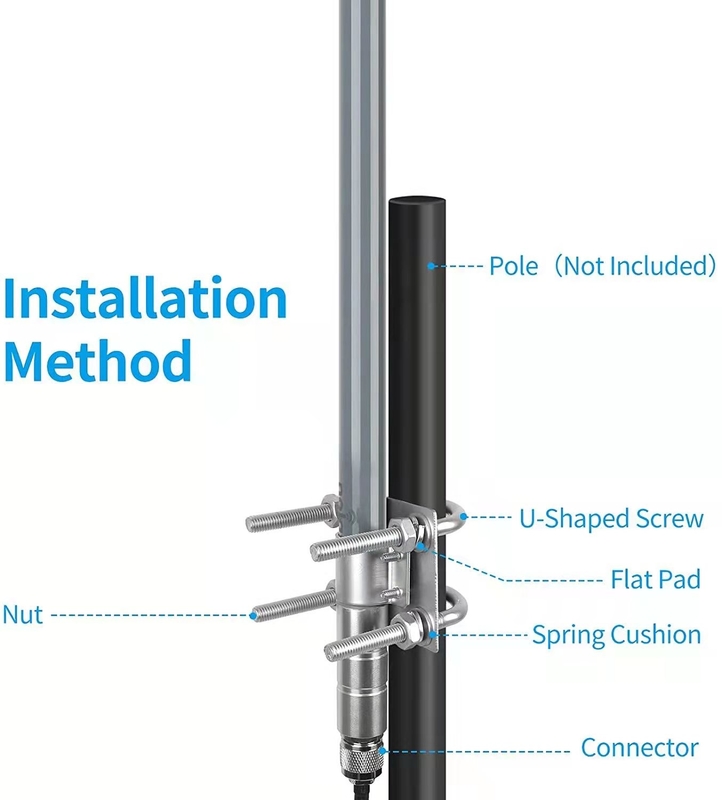 Installation Method

Pole（Not Included)

U-Shaped Screw

Flat Pad

Nut

Spring Cushion

Connector